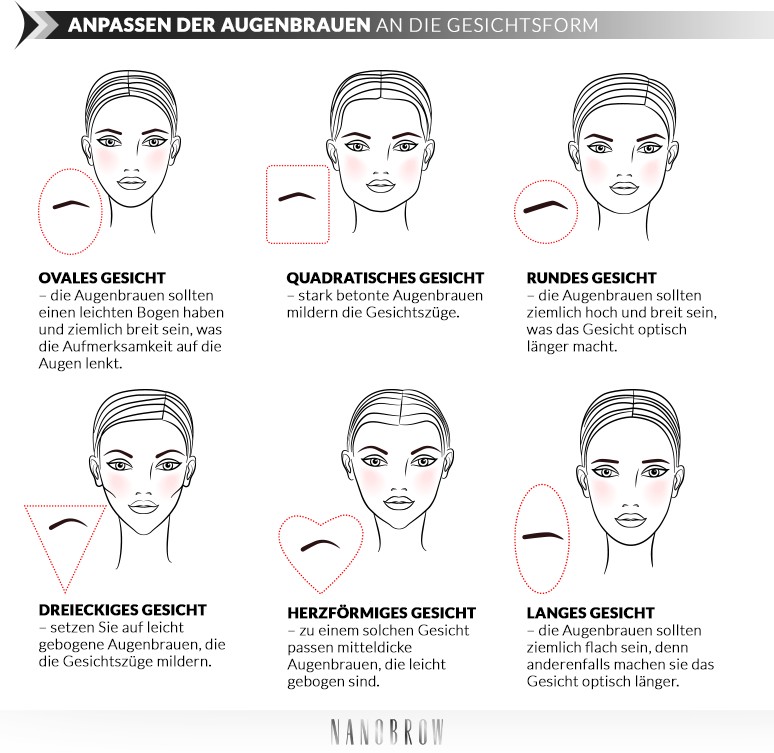 ANPASSEN DER AUGENBRAUEN AN DIE GESICHTSFORM

OVALES GESICHT
– die Augenbrauen sollten einen leichten Bogen haben und ziemlich breit sein, was die Aufmerksamkeit auf die Augen lenkt.

QUADRATISCHES GESICHT
– stark betonte Augenbrauen mildern die Gesichtszüge.

RUNDES GESICHT
– die Augenbrauen sollten ziemlich hoch und breit sein, was das Gesicht optisch länger macht.

DREIECKIGES GESICHT
– setzen Sie auf leicht gebogene Augenbrauen, die die Gesichtszüge mildern.

HERZFÖRMIGES GESICHT
– zu einem solchen Gesicht passen mitteldicke Augenbrauen, die leicht gebogen sind.

LANGES GESICHT
– die Augenbrauen sollten ziemlich flach sein, denn anderenfalls machen sie das Gesicht optisch länger.

NANOBROW